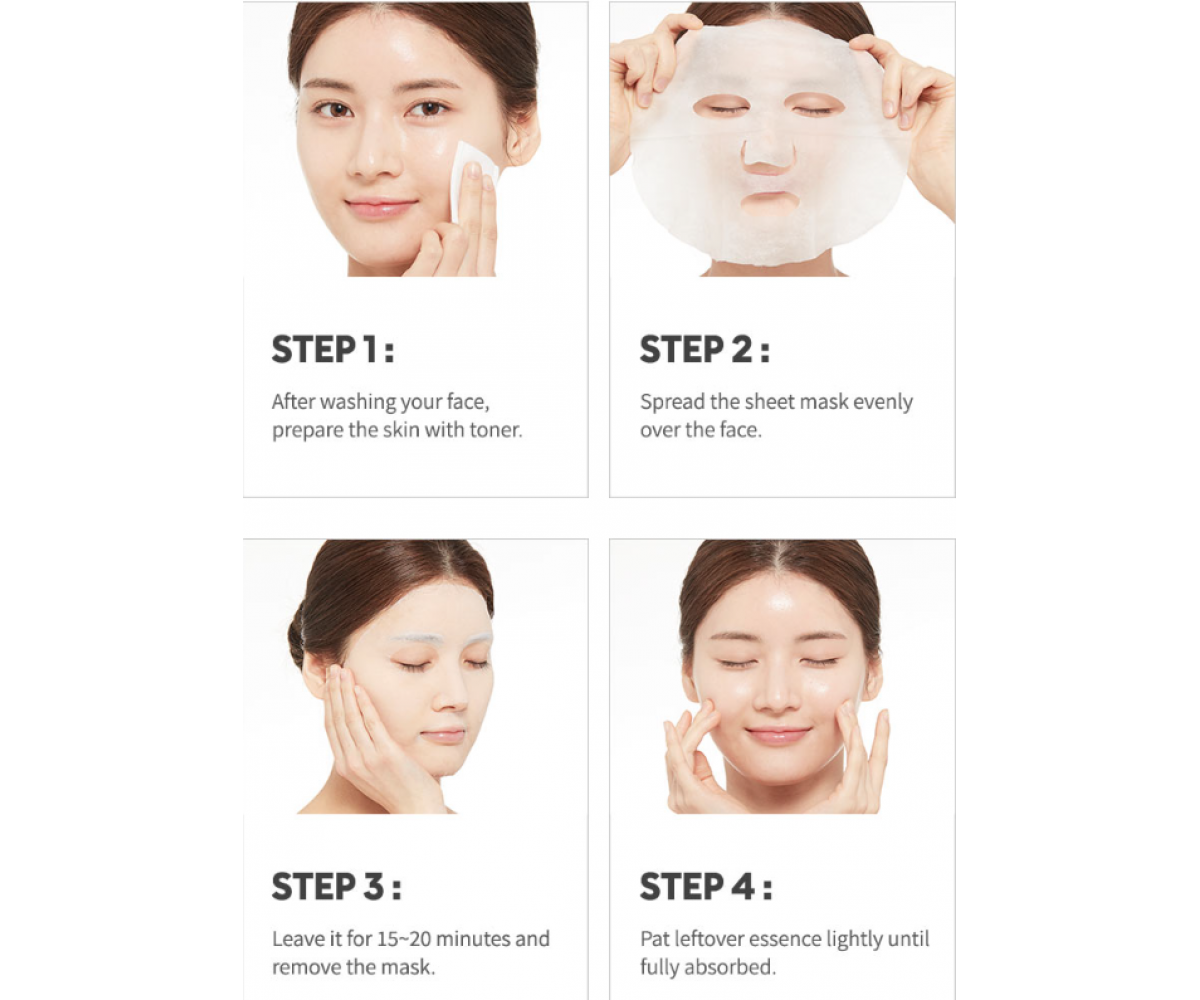 STEP 1 :

After washing your face, prepare the skin with toner.

STEP 2 :

Spread the sheet mask evenly over the face.

STEP 3 :

Leave it for 15~20 minutes and remove the mask.

STEP 4 :

Pat leftover essence lightly until fully absorbed.